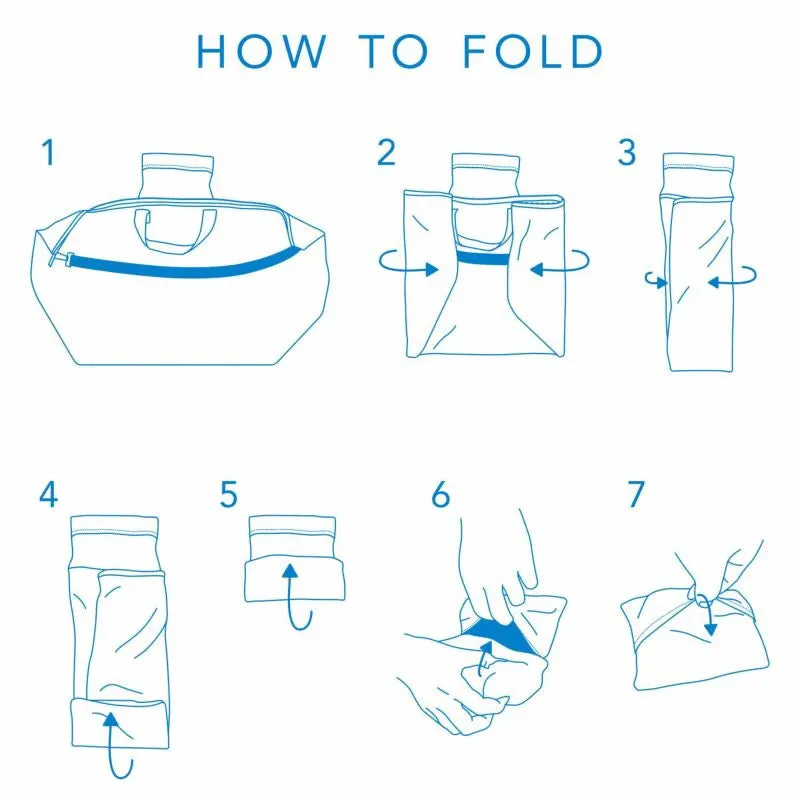 HOW TO FOLD

1

2

3

4

5

6

7